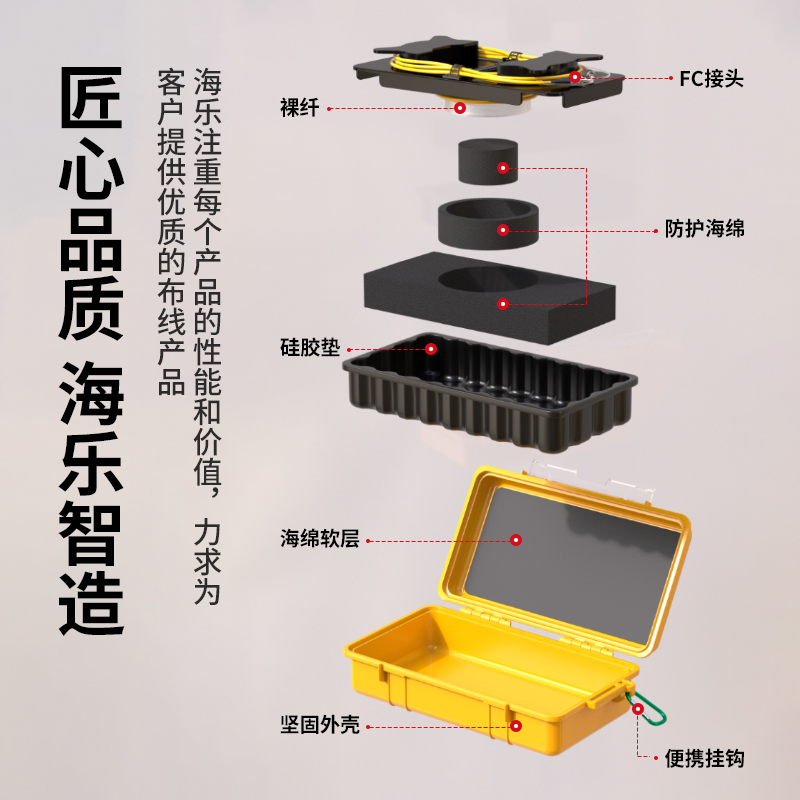 匠心品质 海乐智造

海乐注重每个产品的性能和价值，力求为客户提供优质的布线产品

FC接头
裸纤
防护海绵
硅胶垫
海绵软层
坚固外壳
便携挂钩