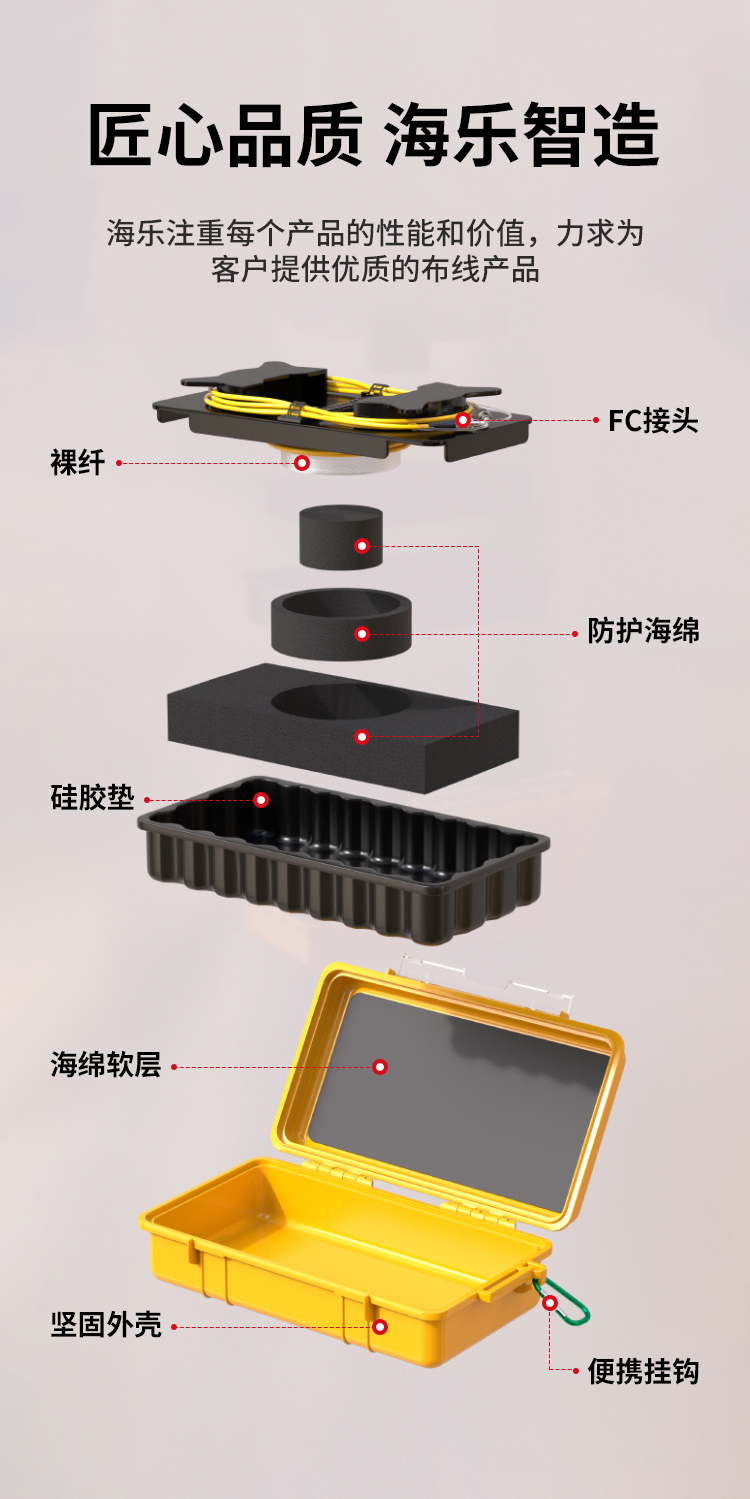 匠心品质 海乐智造

海乐注重每个产品的性能和价值，力求为客户提供优质的布线产品

FC接头

裸纤

防护海绵

硅胶垫

海绵软层

坚固外壳

便携挂钩