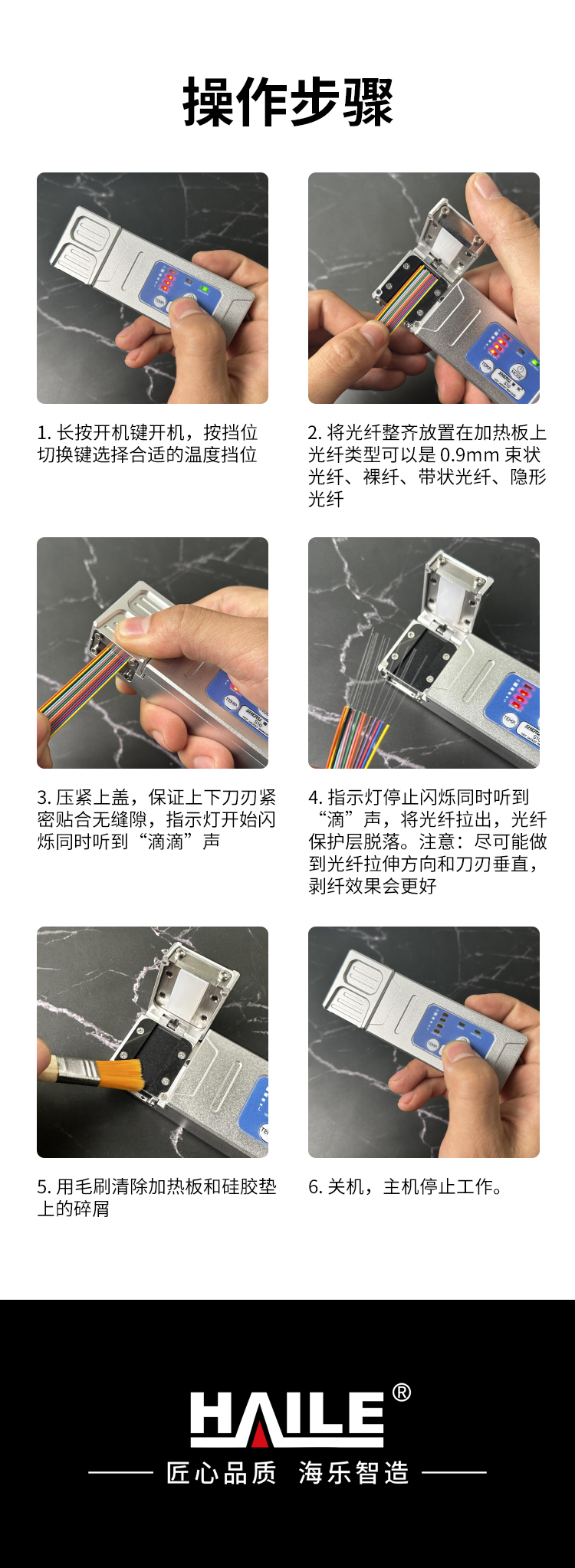 操作步骤

1. 长按开机键开机，按挡位切换键选择合适的温度挡位

2. 将光纤整齐放置在加热板上光纤类型可以是 0.9mm 束状光纤、裸纤、带状光纤、隐形光纤

3. 压紧上盖，保证上下刀刃紧密贴合无缝隙，指示灯开始闪烁同时听到“滴滴”声

4. 指示灯停止闪烁同时听到“滴”声，将光纤拉出，光纤保护层脱落。注意：尽可能做到光纤拉伸方向和刀刃垂直，剥纤效果会更好

5. 用毛刷清除加热板和硅胶垫上的碎屑

6. 关机，主机停止工作。

HAILE®
匠心品质 海乐智造