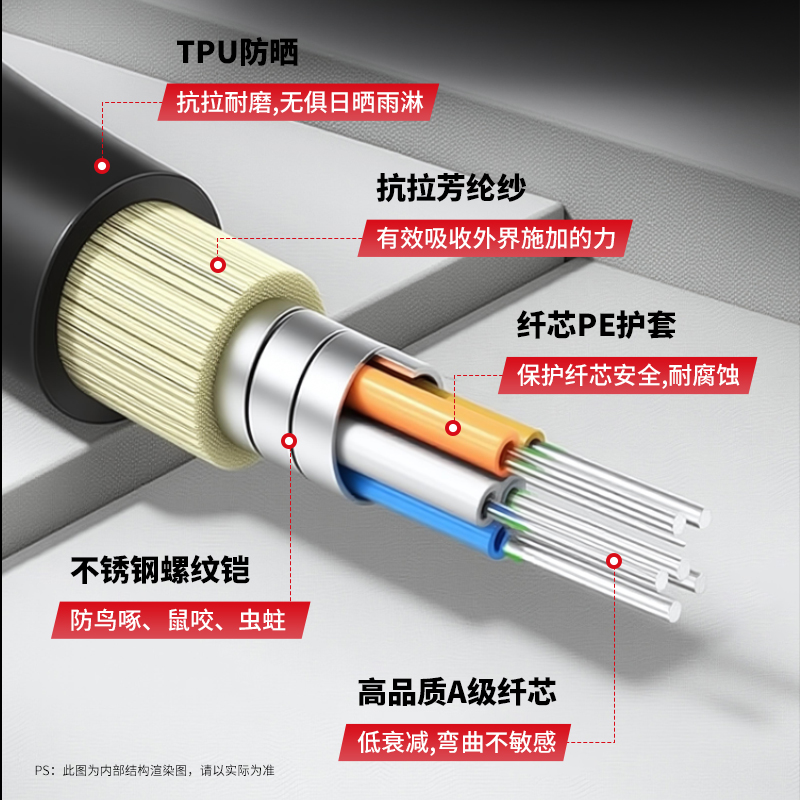 TPU防晒
抗拉耐磨,无惧日晒雨淋

抗拉芳纶纱
有效吸收外界施加的力

纤芯PE护套
保护纤芯安全,耐腐蚀

不锈钢螺纹铠
防鸟啄、鼠咬、虫蛀

高品质A级纤芯
低衰减,弯曲不敏感

PS：此图为内部结构渲染图，请以实际为准