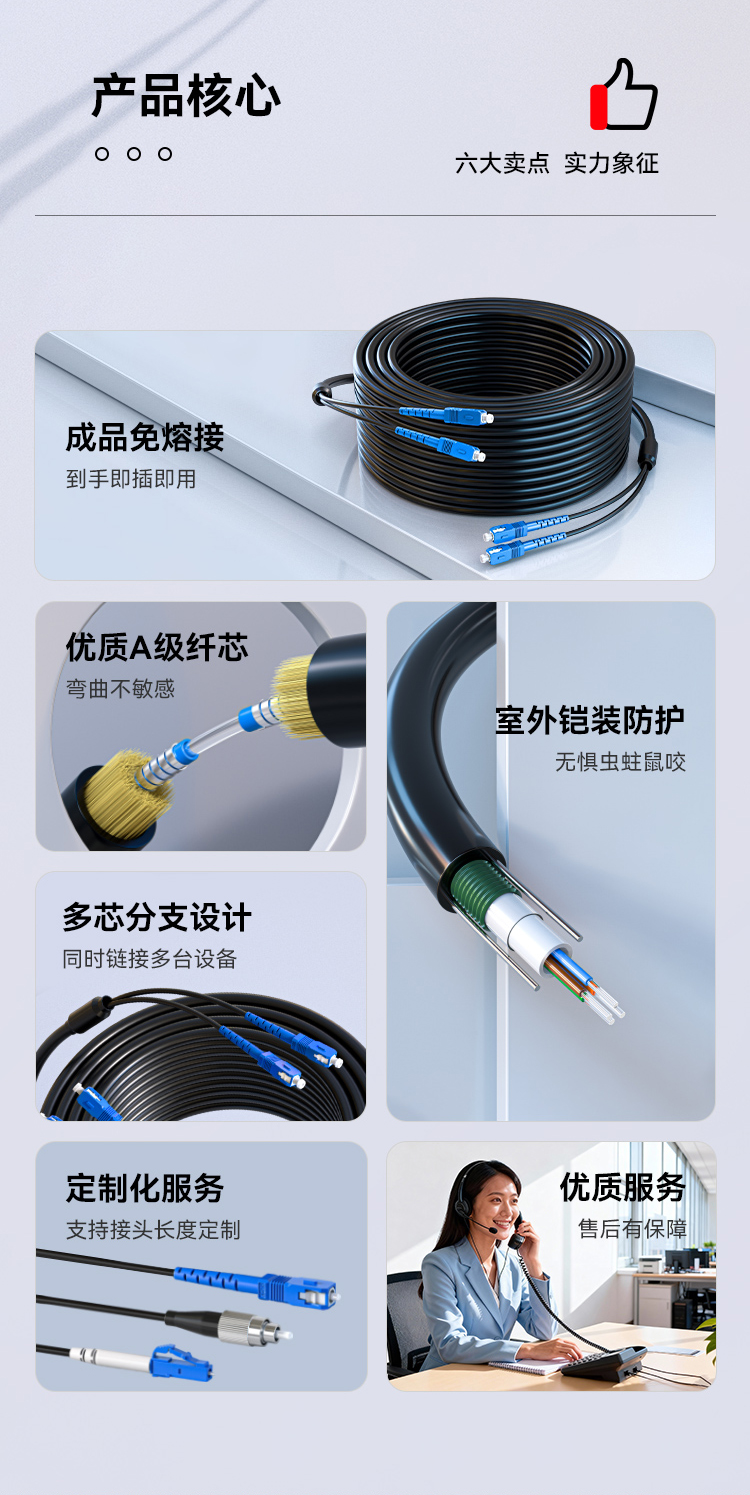 产品核心

六大卖点 实力象征

成品免熔接
到手即插即用

优质A级纤芯
弯曲不敏感

室外铠装防护
无惧虫蛀鼠咬

多芯分支设计
同时链接多台设备

定制化服务
支持接头长度定制

优质服务
售后有保障