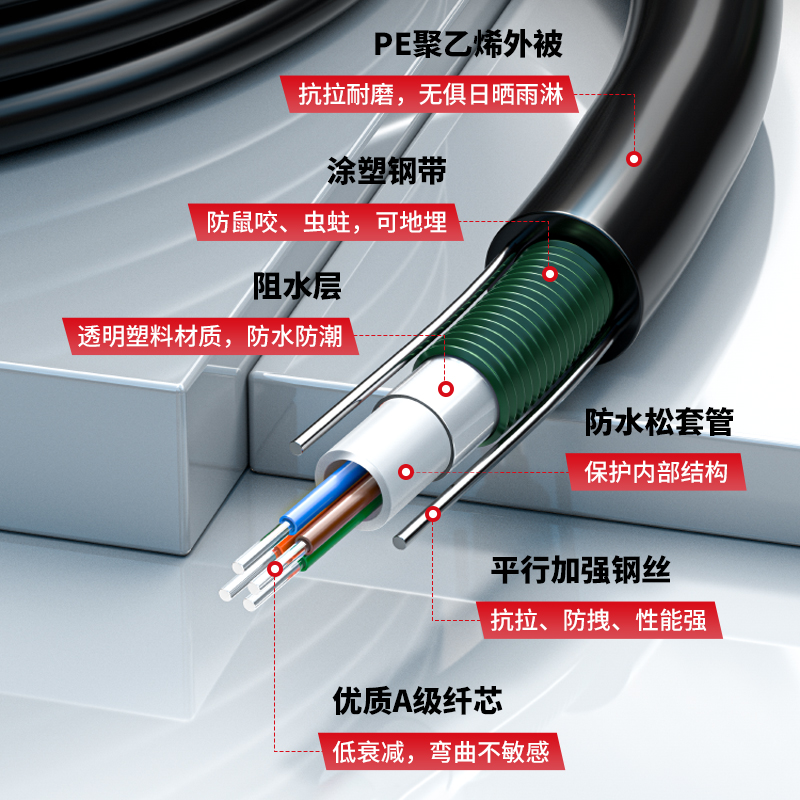 PE聚乙烯外被

抗拉耐磨，无惧日晒雨淋

涂塑钢带

防鼠咬、虫蛀，可地埋

阻水层

透明塑料材质，防水防潮

防水松套管

保护内部结构

平行加强钢丝

抗拉、防拽、性能强

优质A级纤芯

低衰减，弯曲不敏感