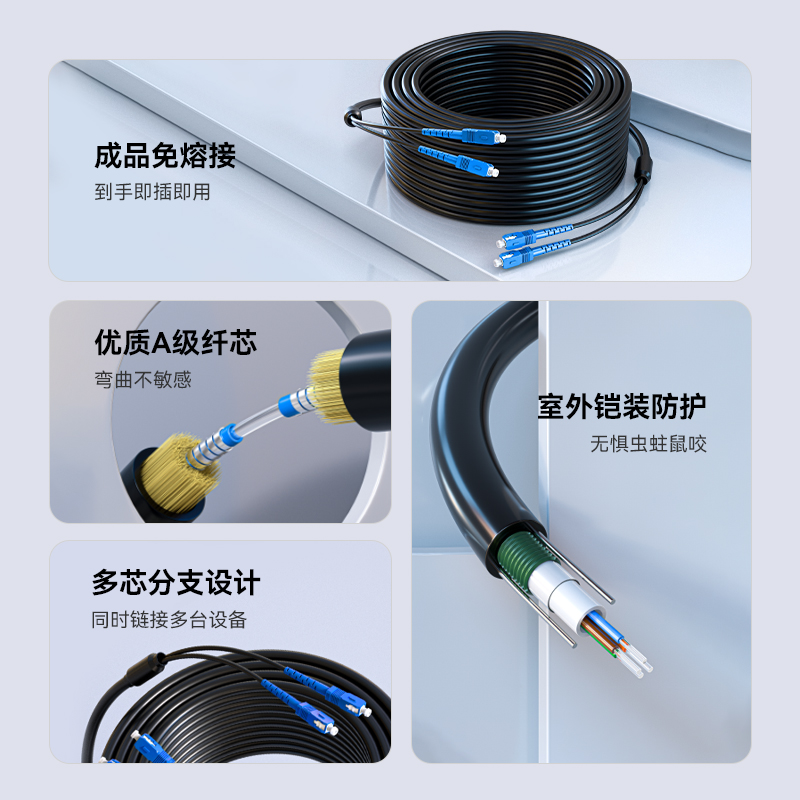 成品免熔接
到手即插即用

优质A级纤芯
弯曲不敏感

室外铠装防护
无惧虫蛀鼠咬

多芯分支设计
同时链接多台设备